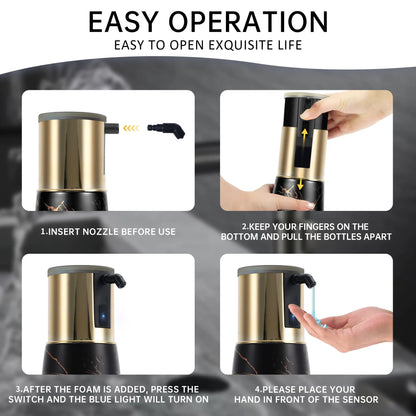 EASY OPERATION
EASY TO OPEN EXQUISITE LIFE

1.INSERT NOZZLE BEFORE USE

2.KEEP YOUR FINGERS ON THE BOTTOM AND PULL THE BOTTLES APART

3.AFTER THE FOAM IS ADDED, PRESS THE SWITCH AND THE BLUE LIGHT WILL TURN ON

4.PLEASE PLACE YOUR HAND IN FRONT OF THE SENSOR